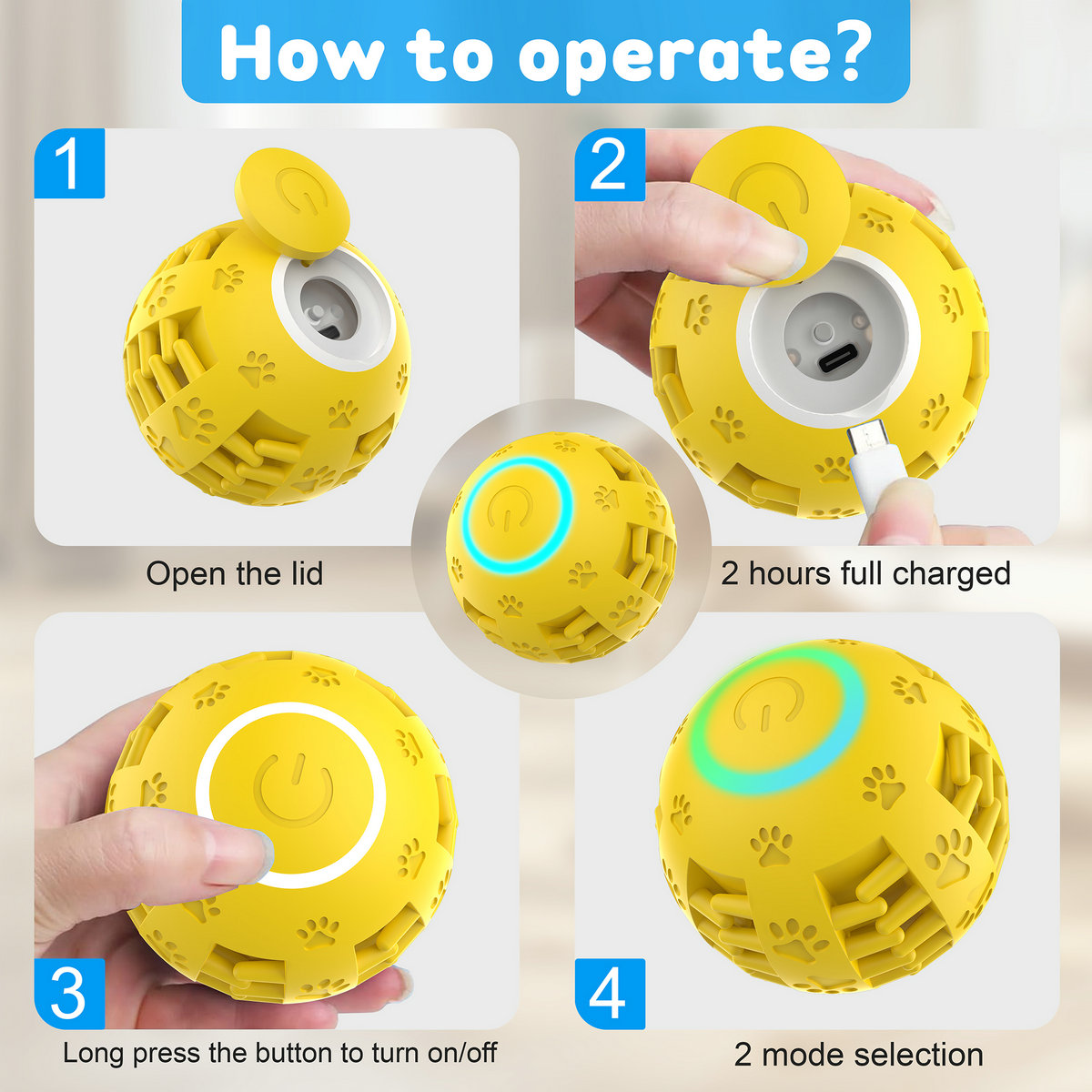 How to operate?

1

Open the lid

2

2 hours full charged

3

Long press the button to turn on/off

4

2 mode selection