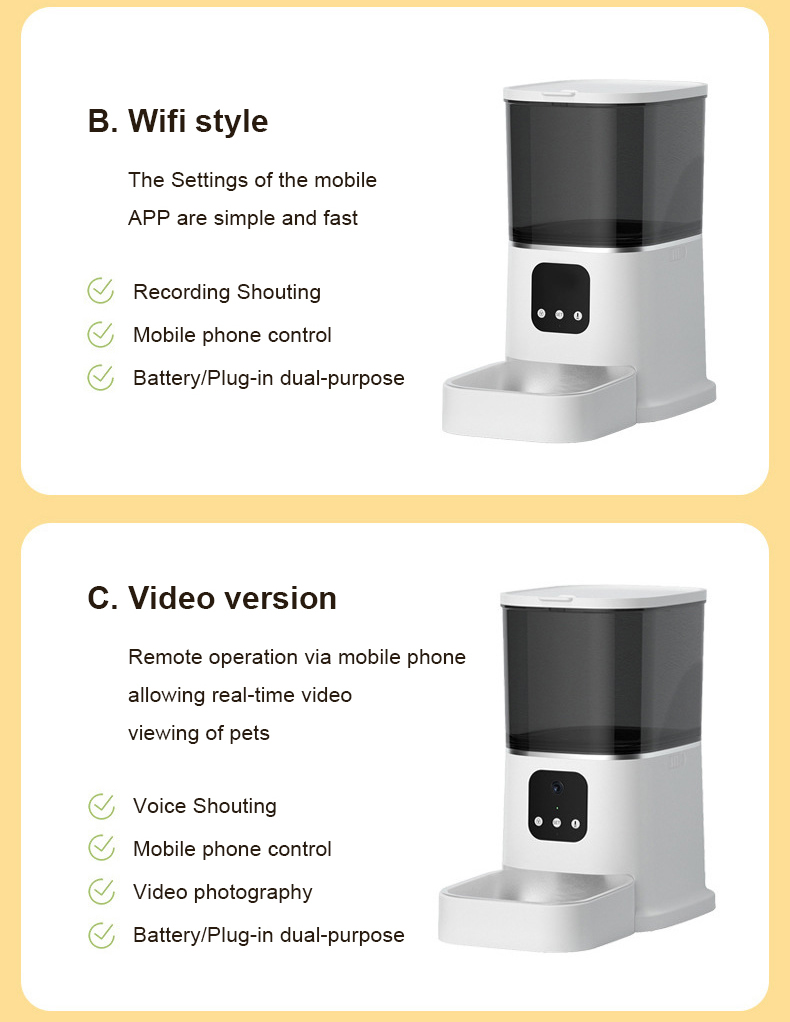 B. Wifi style

The Settings of the mobile APP are simple and fast

Recording Shouting

Mobile phone control

Battery/Plug-in dual-purpose

C. Video version

Remote operation via mobile phone allowing real-time video viewing of pets

Voice Shouting

Mobile phone control

Video photography

Battery/Plug-in dual-purpose