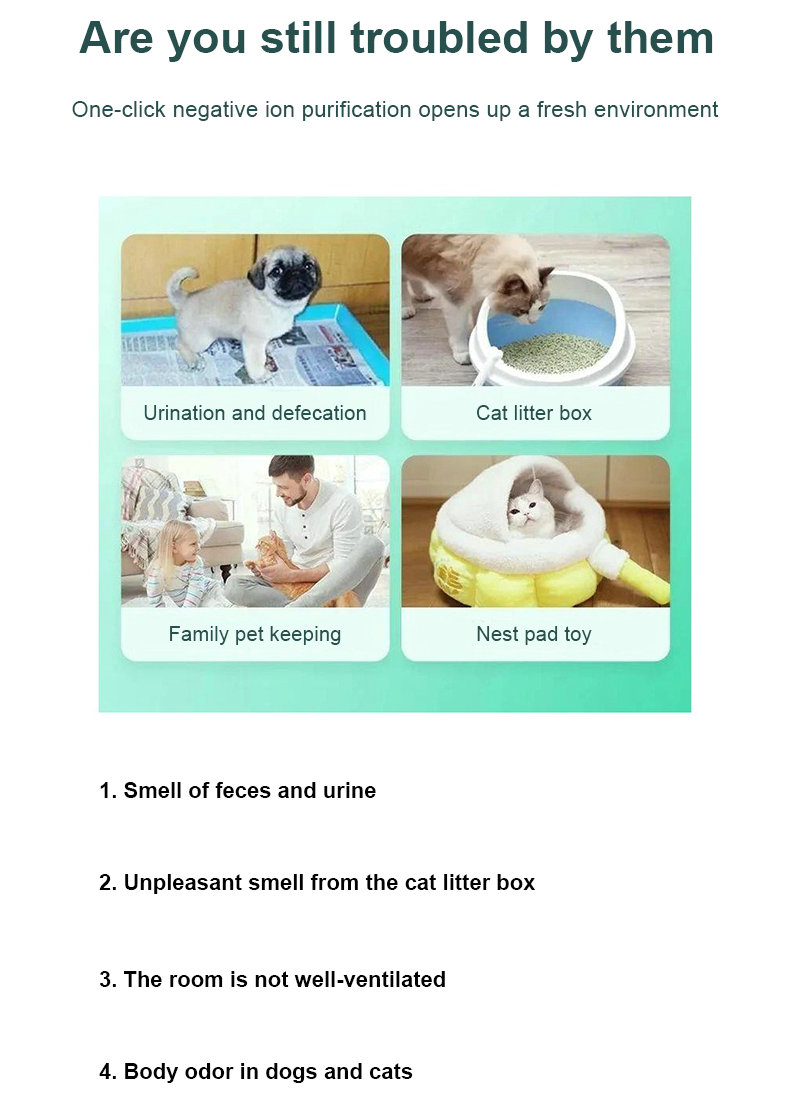 Are you still troubled by them

One-click negative ion purification opens up a fresh environment

Urination and defecation

Cat litter box

Family pet keeping

Nest pad toy

1. Smell of feces and urine

2. Unpleasant smell from the cat litter box

3. The room is not well-ventilated

4. Body odor in dogs and cats