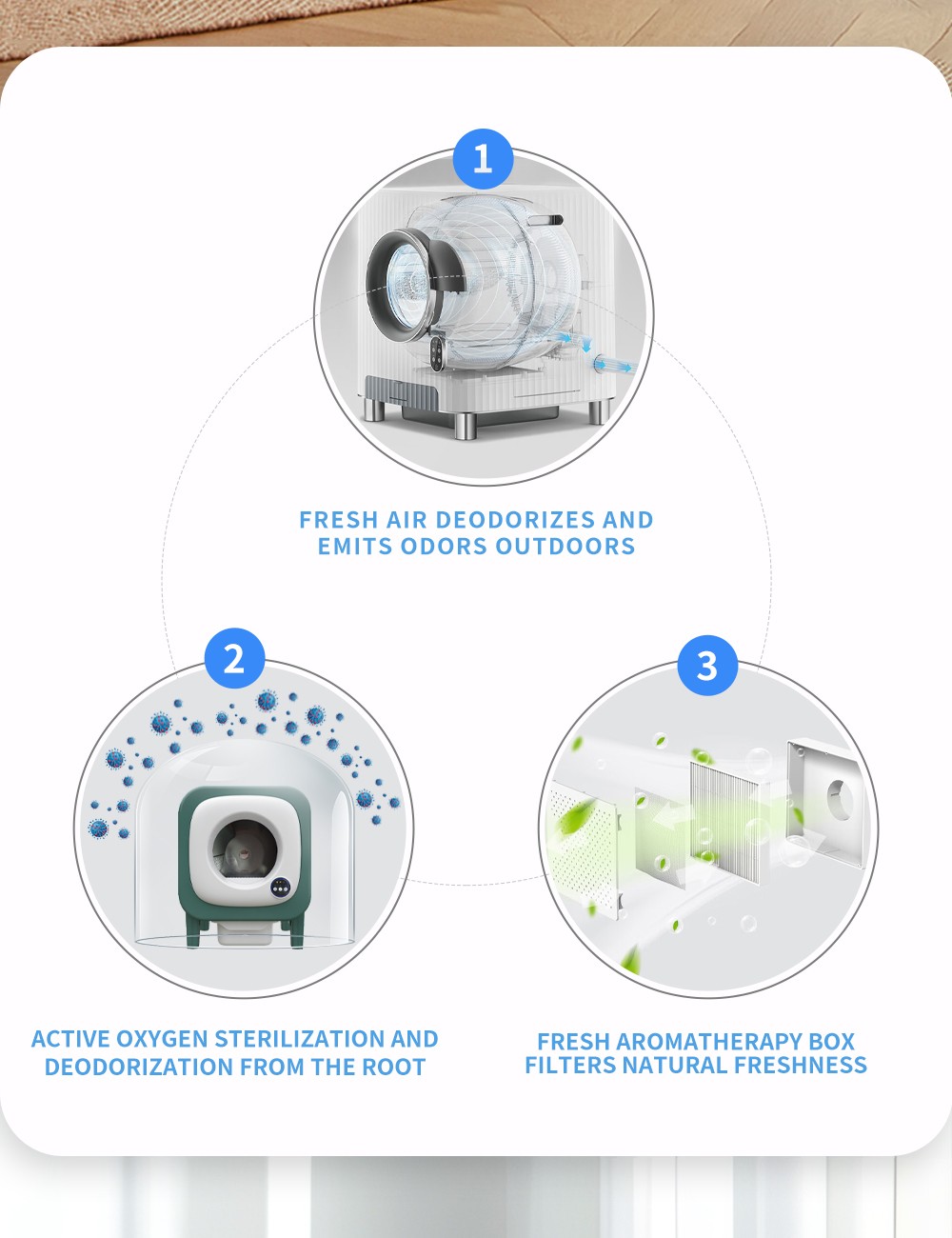 1

FRESH AIR DEODORIZES AND EMITS ODORS OUTDOORS

2

ACTIVE OXYGEN STERILIZATION AND DEODORIZATION FROM THE ROOT

3

FRESH AROMATHERAPY BOX FILTERS NATURAL FRESHNESS