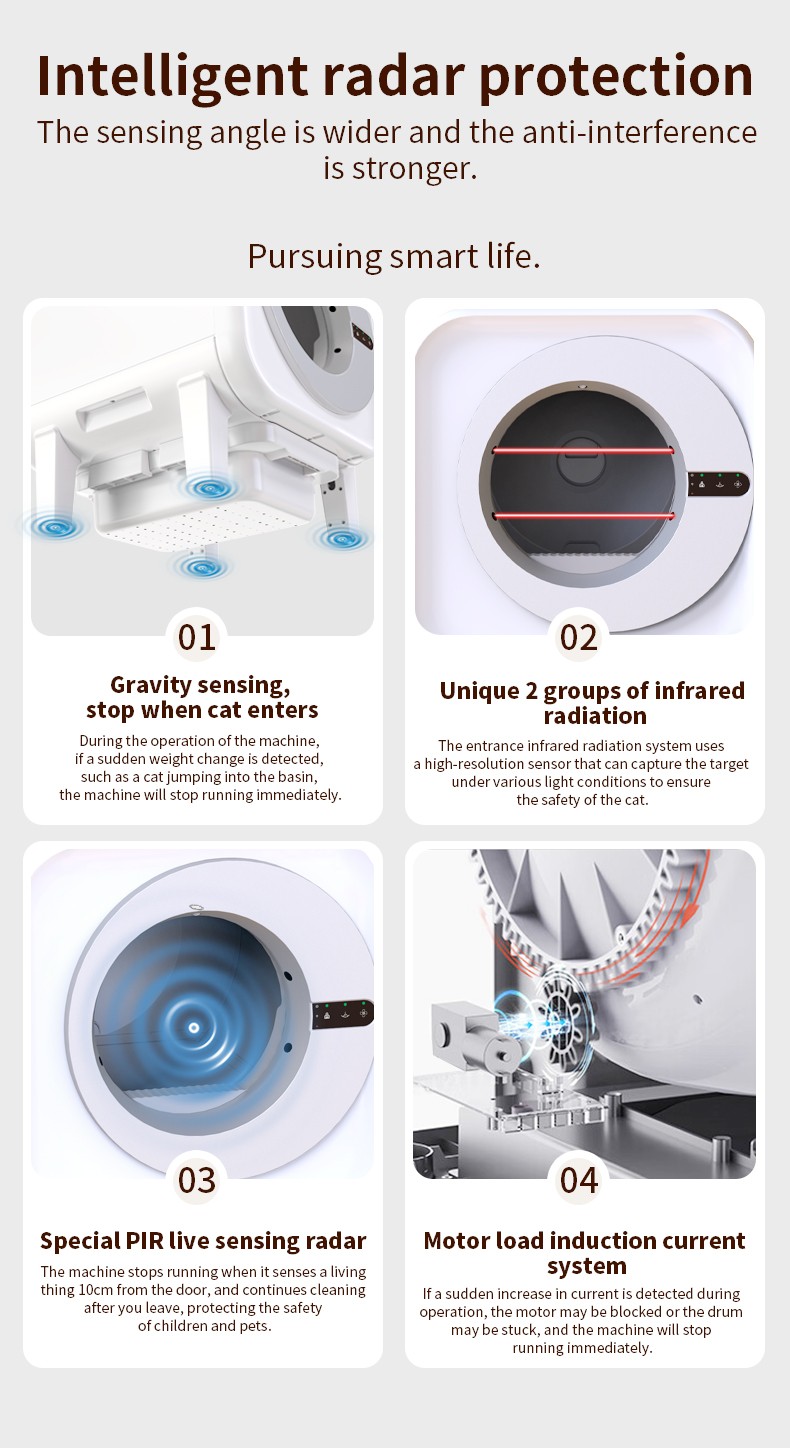 Intelligent radar protection

The sensing angle is wider and the anti-interference is stronger.

Pursuing smart life.

01

Gravity sensing, stop when cat enters

During the operation of the machine, if a sudden weight change is detected, such as a cat jumping into the basin, the machine will stop running immediately.

02

Unique 2 groups of infrared radiation

The entrance infrared radiation system uses a high-resolution sensor that can capture the target under various light conditions to ensure the safety of the cat.

03

Special PIR live sensing radar

The machine stops running when it senses a living thing 10cm from the door, and continues cleaning after you leave, protecting the safety of children and pets.

04

Motor load induction current system

If a sudden increase in current is detected during operation, the motor may be blocked or the drum may be stuck, and the machine will stop running immediately.